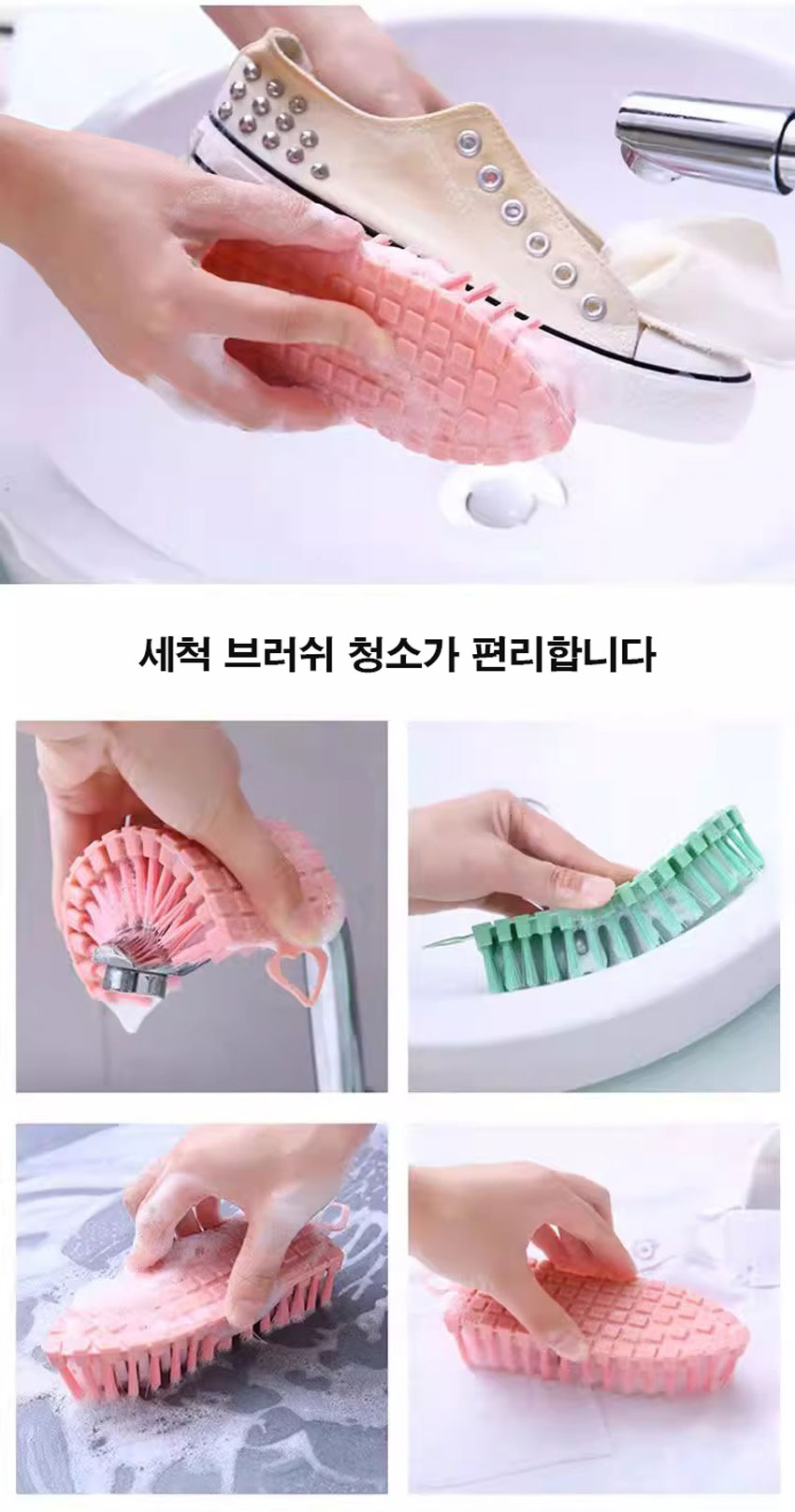 세척 브러쉬 청소가 편리합니다