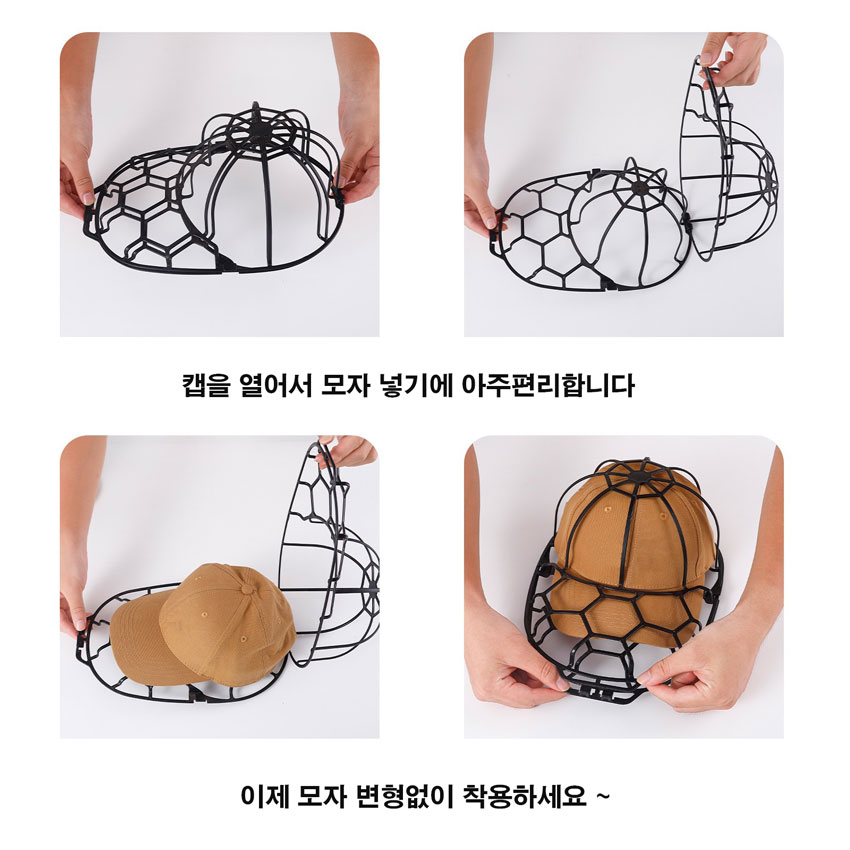 캡을 열어서 모자 넣기에 아주편리합니다

이제 모자 변형없이 착용하세요 ~