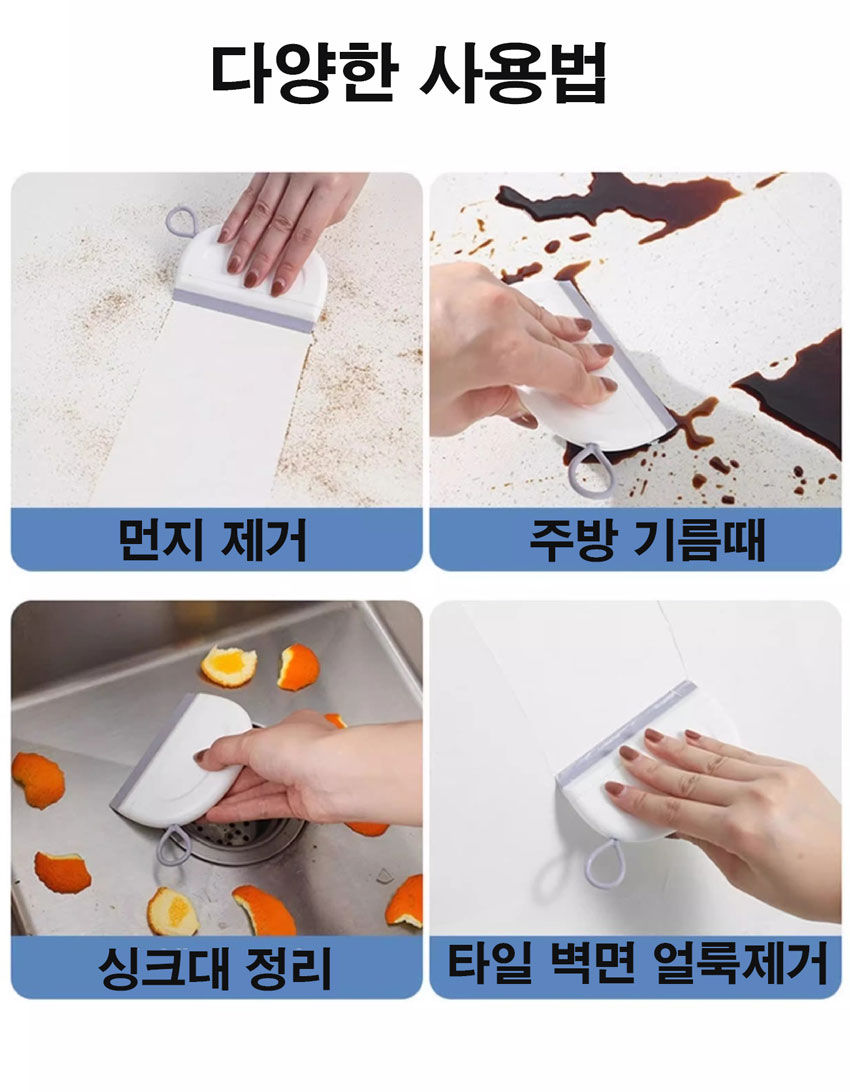 다양한 사용법

먼지 제거

주방 기름때

싱크대 정리

타일 벽면 얼룩제거